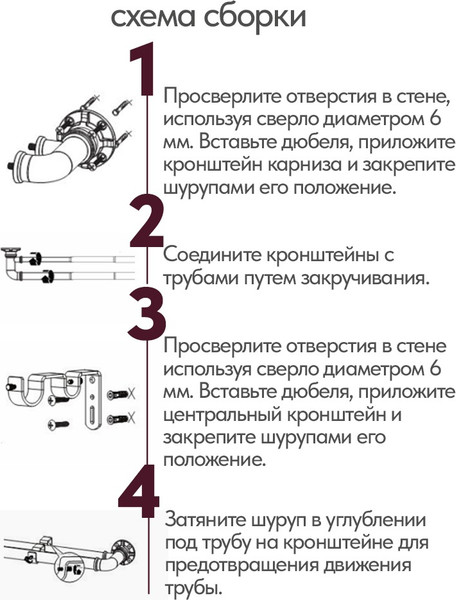 схема сборки

1

Просверлите отверстия в стене, используя сверло диаметром 6 мм. Вставьте дюбеля, приложите кронштейн карниза и закрепите шурупами его положение.

2

Соедините кронштейны с трубами путем закручивания.

3

Просверлите отверстия в стене используя сверло диаметром 6 мм. Вставьте дюбеля, приложите центральный кронштейн и закрепите шурупами его положение.

4

Затяните шуруп в углублении под трубу на кронштейне для предотвращения движения трубы.