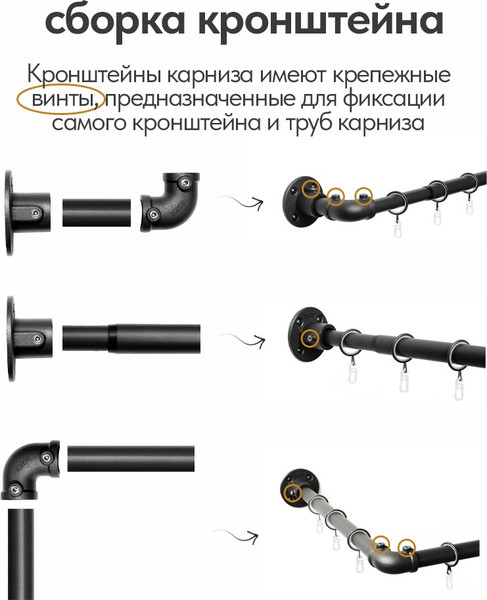 сборка кронштейна

Кронштейны карниза имеют крепежные винты, предназначенные для фиксации самого кронштейна и труб карниза