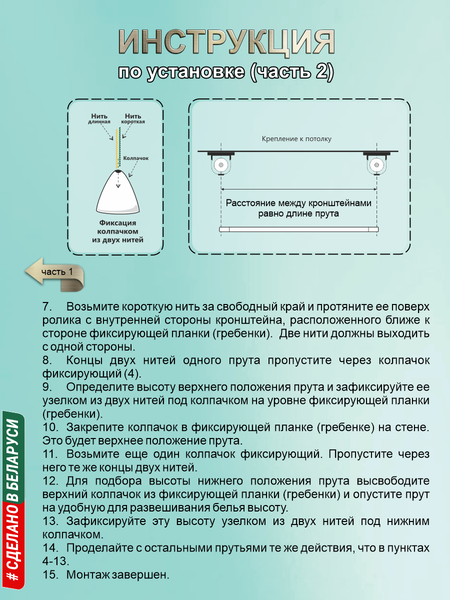 ИНСТРУКЦИЯ
по установке (часть 2)

Нить длинная
Нить короткая
Колпачок
Фиксация колпачком из двух нитей

Крепление к потолку
Расстояние между кронштейнами равно длине прута

часть 1

7. Возьмите короткую нить за свободный край и протяните ее поверх ролика с внутренней стороны кронштейна, расположенного ближе к стороне фиксирующей планки (гребенки). Две нити должны выходить с одной стороны.
8. Концы двух нитей одного прута пропустите через колпачок фиксирующий (4).
9. Определите высоту верхнего положения прута и зафиксируйте ее узелком из двух нитей под колпачком на уровне фиксирующей планки (гребенки).
10. Закрепите колпачок в фиксирующей планке (гребенке) на стене. Это будет верхнее положение прута.
11. Возьмите еще один колпачок фиксирующий. Пропустите через него те же концы двух нитей.
12. Для подбора высоты нижнего положения прута высвободите верхний колпачок из фиксирующей планки (гребенки) и опустите прут на удобную для развешивания белья высоту.
13. Зафиксируйте эту высоту узелком из двух нитей под нижним колпачком.
14. Проделайте с остальными прутьями те же действия, что в пунктах 4-13.
15. Монтаж завершен.

# СДЕЛАНО В БЕЛАРУСИ