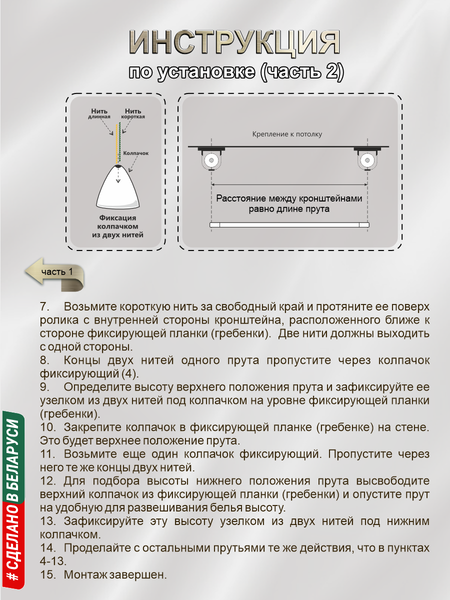 ИНСТРУКЦИЯ
по установке (часть 2)

Нить длинная
Нить короткая
Колпачок
Фиксация колпачком из двух нитей

Крепление к потолку
Расстояние между кронштейнами равно длине прута

часть 1

7. Возьмите короткую нить за свободный край и протяните ее поверх ролика с внутренней стороны кронштейна, расположенного ближе к стороне фиксирующей планки (гребенки). Две нити должны выходить с одной стороны.
8. Концы двух нитей одного прута пропустите через колпачок фиксирующий (4).
9. Определите высоту верхнего положения прута и зафиксируйте ее узелком из двух нитей под колпачком на уровне фиксирующей планки (гребенки).
10. Закрепите колпачок в фиксирующей планке (гребенке) на стене. Это будет верхнее положение прута.
11. Возьмите еще один колпачок фиксирующий. Пропустите через него те же концы двух нитей.
12. Для подбора высоты нижнего положения прута высвободите верхний колпачок из фиксирующей планки (гребенки) и опустите прут на удобную для развешивания белья высоту.
13. Зафиксируйте эту высоту узелком из двух нитей под нижним колпачком.
14. Проделайте с остальными прутьями те же действия, что в пунктах 4-13.
15. Монтаж завершен.

# СДЕЛАНО В БЕЛАРУСИ