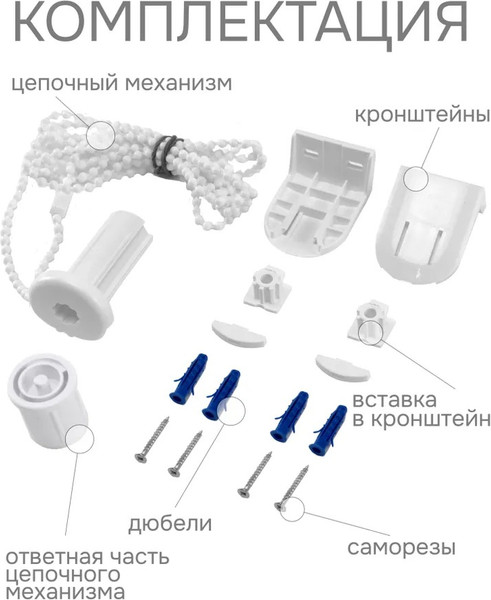 КОМПЛЕКТАЦИЯ

цепочный механизм

кронштейны

вставка в кронштейн

дюбели

саморезы

ответная часть цепочного механизма