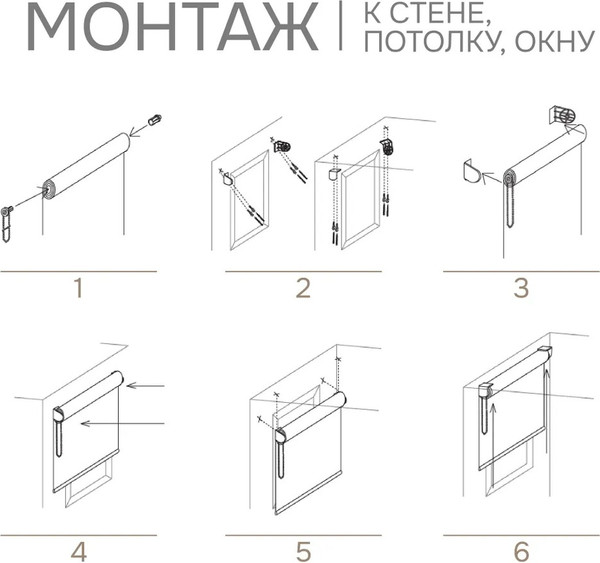 МОНТАЖ | К СТЕНЕ, ПОТОЛКУ, ОКНУ

1

2

3

4

5

6