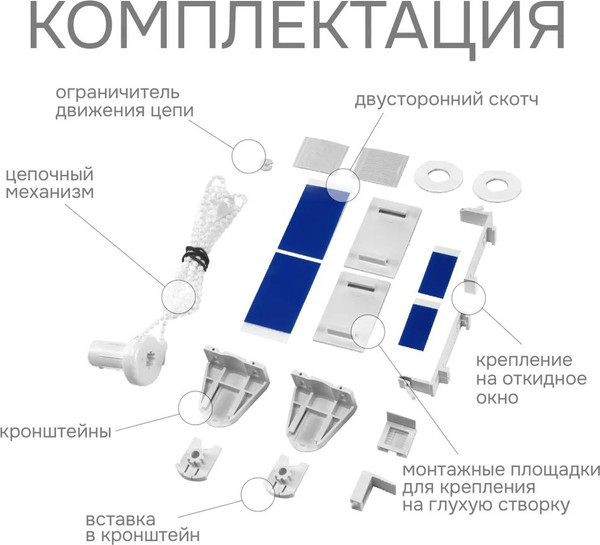 КОМПЛЕКТАЦИЯ

ограничитель движения цепи

двусторонний скотч

цепочный механизм

крепление на откидное окно

кронштейны

монтажные площадки для крепления на глухую створку

вставка в кронштейн