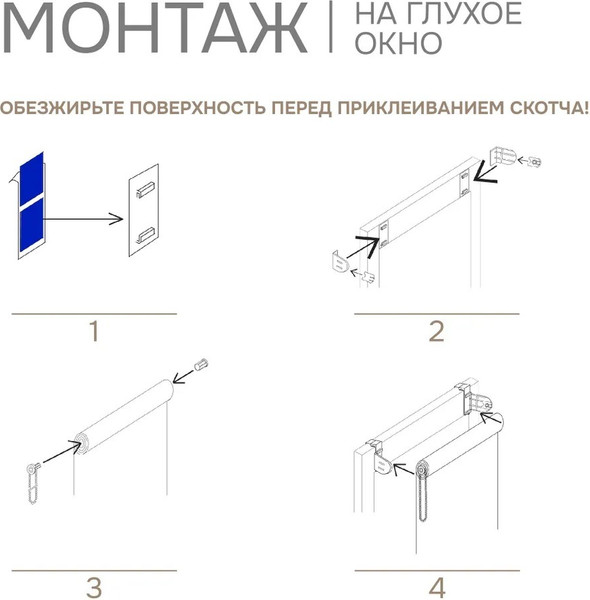 МОНТАЖ | НА ГЛУХОЕ ОКНО

ОБЕЗЖИРЬТЕ ПОВЕРХНОСТЬ ПЕРЕД ПРИКЛЕИВАНИЕМ СКОТЧА!

1

2

3

4