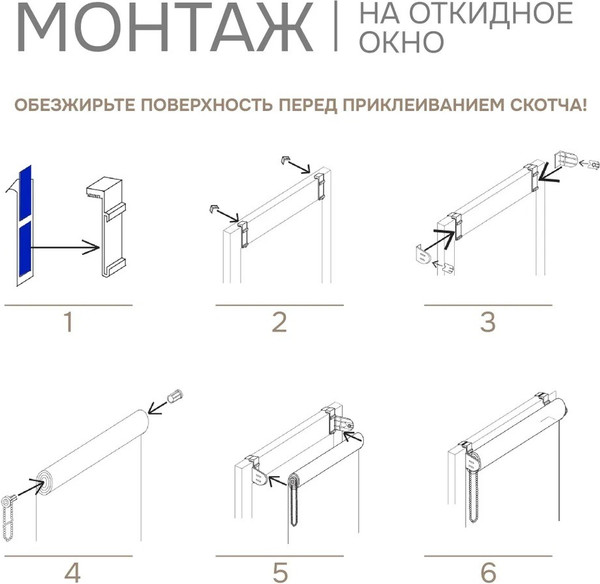 МОНТАЖ | НА ОТКИДНОЕ ОКНО

ОБЕЗЖИРЬТЕ ПОВЕРХНОСТЬ ПЕРЕД ПРИКЛЕИВАНИЕМ СКОТЧА!

1

2

3

4

5

6