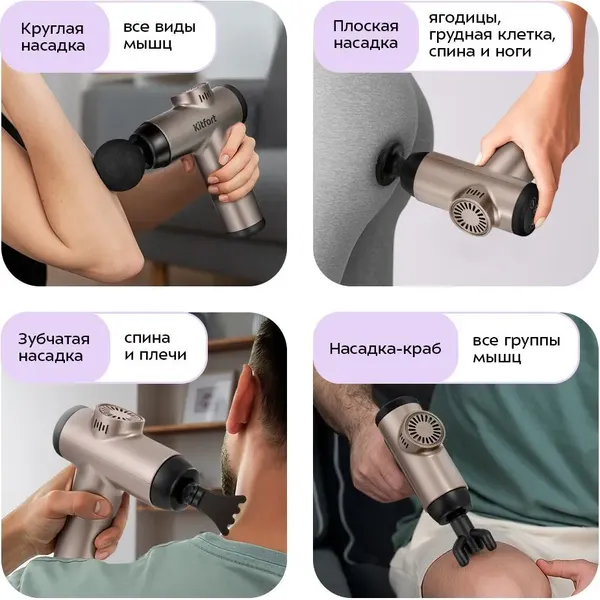 Круглая насадка

все виды мышц

Kitfort

Плоская насадка

ягодицы, грудная клетка, спина и ноги

Зубчатая насадка

спина и плечи

Насадка-краб

все группы мышц