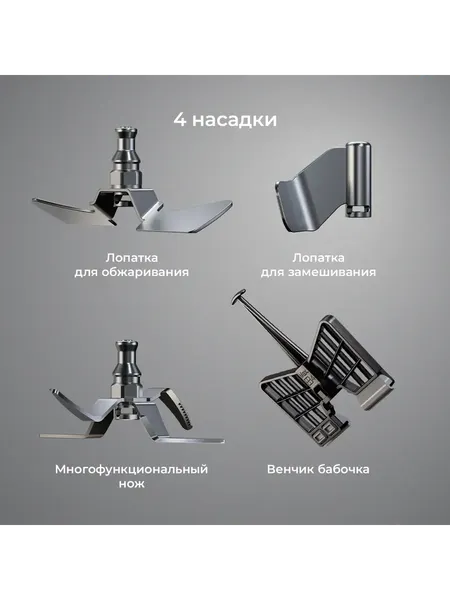 4 насадки

Лопатка для обжаривания

Лопатка для замешивания

Многофункциональный нож

Венчик бабочка