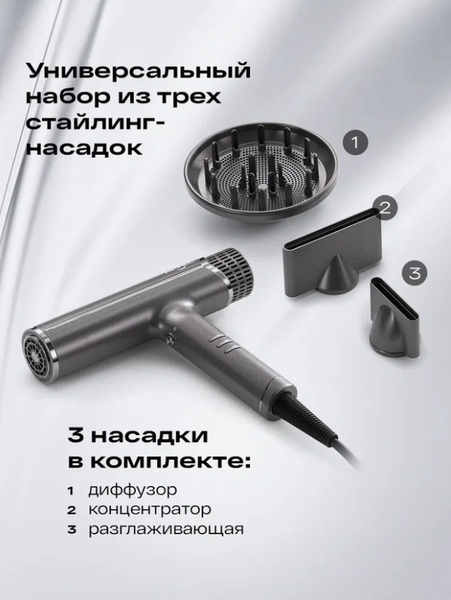 Универсальный набор из трех стайлинг-насадок

1

2

3

3 насадки в комплекте:

1 диффузор
2 концентратор
3 разглаживающая