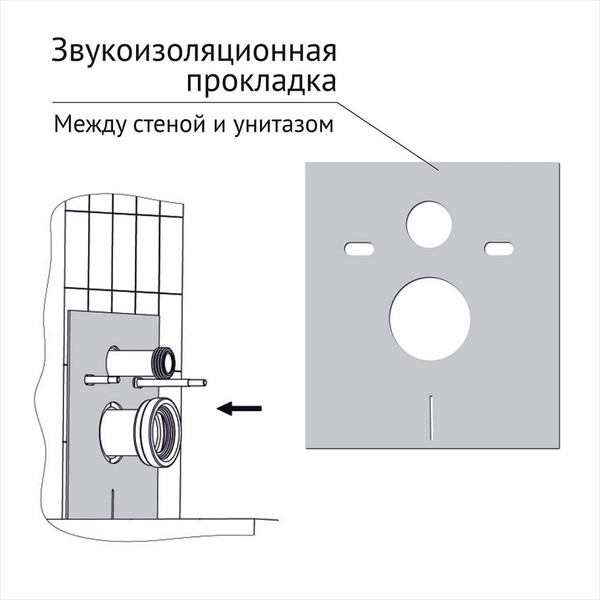 Звукоизоляционная прокладка

Между стеной и унитазом