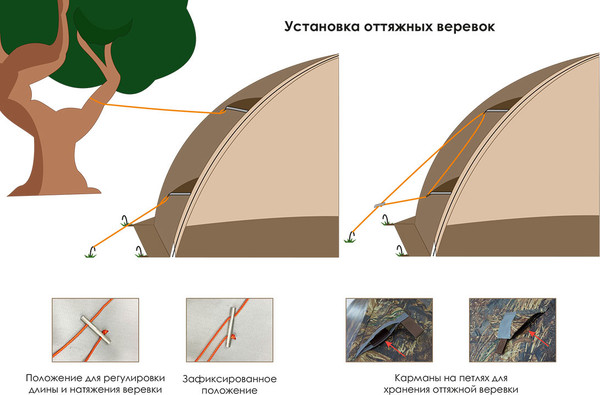 Установка оттяжных веревок

Положение для регулировки длины и натяжения веревки

Зафиксированное положение

Карманы на петлях для хранения оттяжной веревки