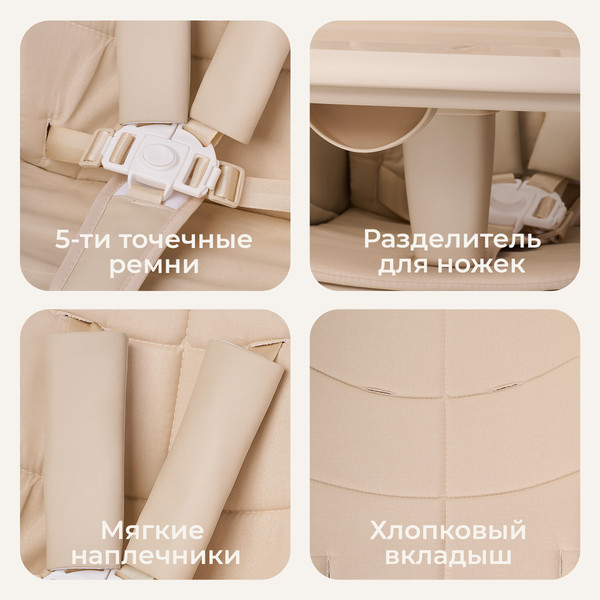 5-ти точечные ремни

Разделитель для ножек

Мягкие наплечники

Хлопковый вкладыш