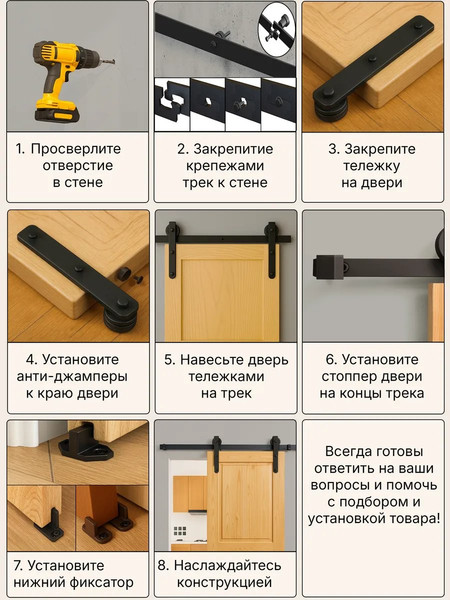 1. Просверлите отверстие в стене

2. Закрепитие крепежами трек к стене

3. Закрепите тележку на двери

4. Установите анти-джамперы к краю двери

5. Навесьте дверь тележками на трек

6. Установите стоппер двери на концы трека

7. Установите нижний фиксатор

8. Наслаждайтесь конструкцией

Всегда готовы ответить на ваши вопросы и помочь с подбором и установкой товара!