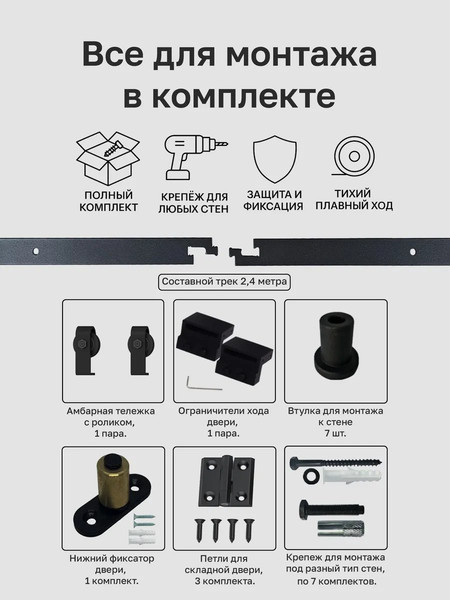 Все для монтажа в комплекте

ПОЛНЫЙ КОМПЛЕКТ

КРЕПЁЖ ДЛЯ ЛЮБЫХ СТЕН

ЗАЩИТА И ФИКСАЦИЯ

ТИХИЙ ПЛАВНЫЙ ХОД

Составной трек 2,4 метра

Амбарная тележка с роликом, 1 пара.

Ограничители хода двери, 1 пара.

Втулка для монтажа к стене 7 шт.

Нижний фиксатор двери, 1 комплект.

Петли для складной двери, 3 комплекта.

Крепеж для монтажа под разный тип стен, по 7 комплектов.