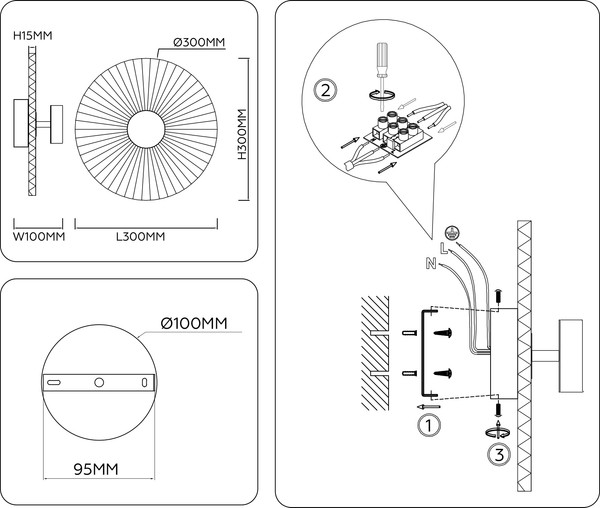 H15MM
Ø300MM
H300MM
W100MM
L300MM

Ø100MM
95MM

2
L
N
1
3