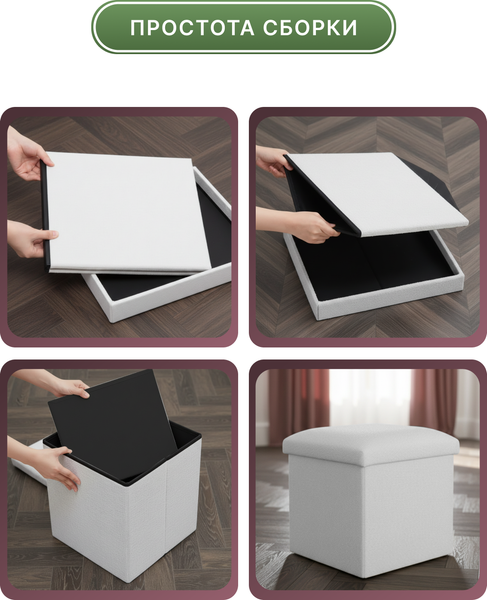 ПРОСТОТА СБОРКИ