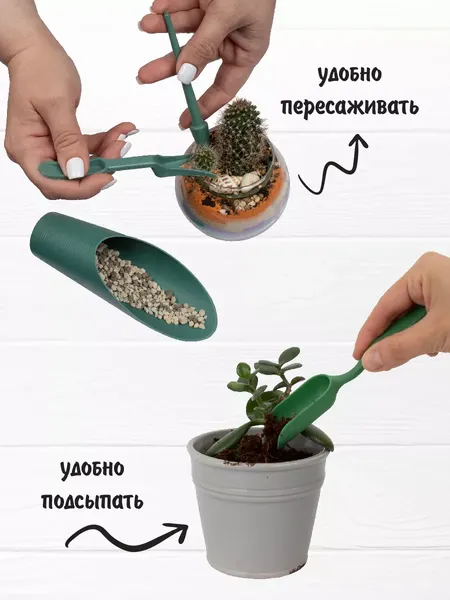 удобно
пересаживать

удобно
подсыпать