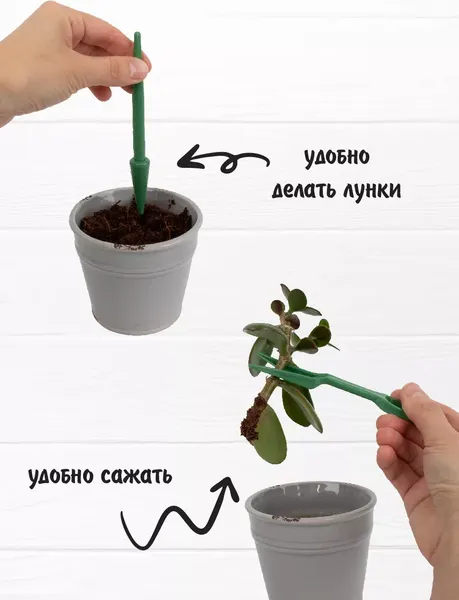 удобно делать лунки

удобно сажать