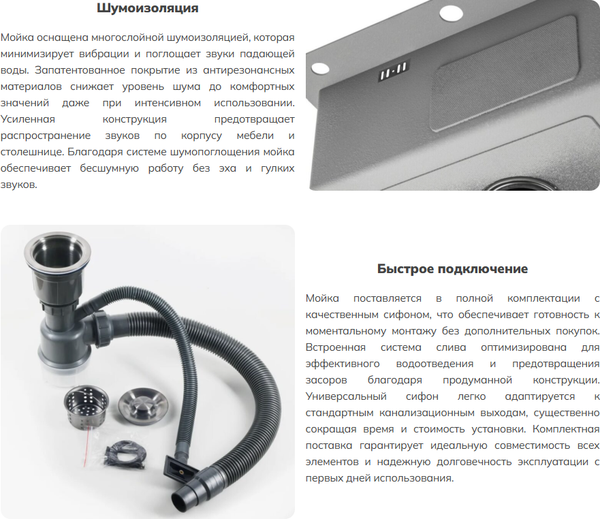 Шумоизоляция

Мойка оснащена многослойной шумоизоляцией, которая минимизирует вибрации и поглощает звуки падающей воды. Запатентованное покрытие из антирезонансных материалов снижает уровень шума до комфортных значений даже при интенсивном использовании. Усиленная конструкция предотвращает распространение звуков по корпусу мебели и столешнице. Благодаря системе шумопоглощения мойка обеспечивает бесшумную работу без эха и гулких звуков.

Быстрое подключение

Мойка поставляется в полной комплектации с качественным сифоном, что обеспечивает готовность к моментальному монтажу без дополнительных покупок. Встроенная система слива оптимизирована для эффективного водоотведения и предотвращения засоров благодаря продуманной конструкции. Универсальный сифон легко адаптируется к стандартным канализационным выходам, существенно сокращая время и стоимость установки. Комплектная поставка гарантирует идеальную совместимость всех элементов и надежную долговечность эксплуатации с первых дней использования.