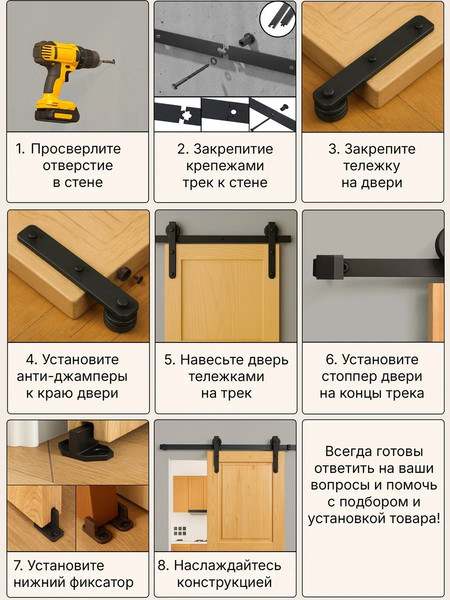 1. Просверлите отверстие в стене

2. Закрепитие крепежами трек к стене

3. Закрепите тележку на двери

4. Установите анти-джамперы к краю двери

5. Навесьте дверь тележками на трек

6. Установите стоппер двери на концы трека

7. Установите нижний фиксатор

8. Наслаждайтесь конструкцией

Всегда готовы ответить на ваши вопросы и помочь с подбором и установкой товара!