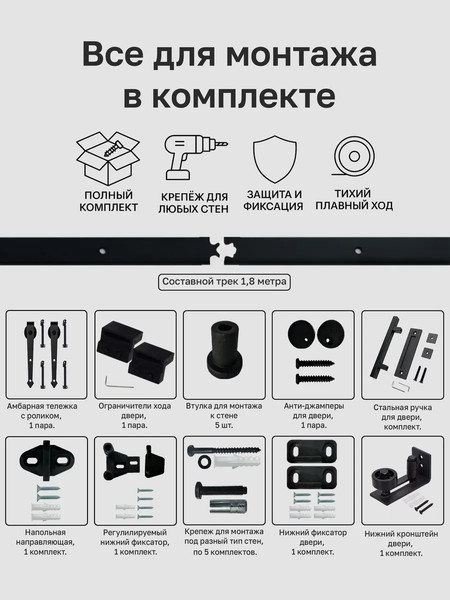 Все для монтажа в комплекте

ПОЛНЫЙ КОМПЛЕКТ

КРЕПЁЖ ДЛЯ ЛЮБЫХ СТЕН

ЗАЩИТА И ФИКСАЦИЯ

ТИХИЙ ПЛАВНЫЙ ХОД

Составной трек 1,8 метра

Амбарная тележка с роликом, 1 пара.

Ограничители хода двери, 1 пара.

Втулка для монтажа к стене 5 шт.

Анти-джамперы для двери, 1 пара.

Стальная ручка для двери, комплект.

Напольная направляющая, 1 комплект.

Регулилируемый нижний фиксатор, 1 комплект.

Крепеж для монтажа под разный тип стен, по 5 комплектов.

Нижний фиксатор двери, 1 комплект.

Нижний кронштейн двери, 1 комплект.