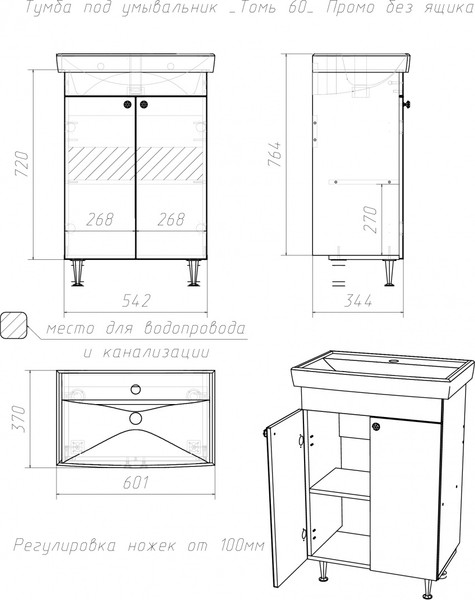 Тумба под умывальник _Томь 60_ Промо без ящика

720

268

268

542

764

270

344

место для водопровода и канализации

370

601

Регулировка ножек от 100мм