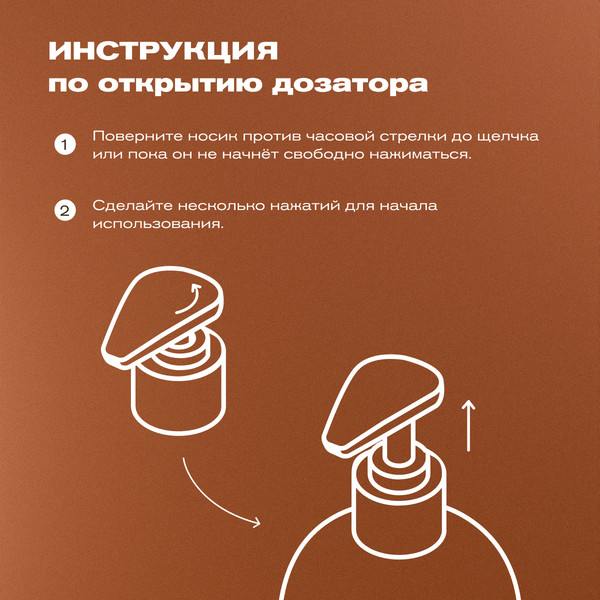 ИНСТРУКЦИЯ
по открытию дозатора

1 Поверните носик против часовой стрелки до щелчка или пока он не начнёт свободно нажиматься.

2 Сделайте несколько нажатий для начала использования.