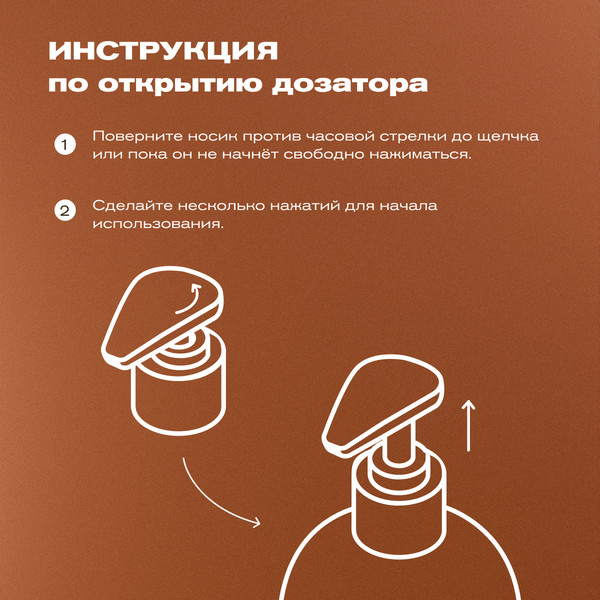 ИНСТРУКЦИЯ
по открытию дозатора

1 Поверните носик против часовой стрелки до щелчка или пока он не начнёт свободно нажиматься.

2 Сделайте несколько нажатий для начала использования.