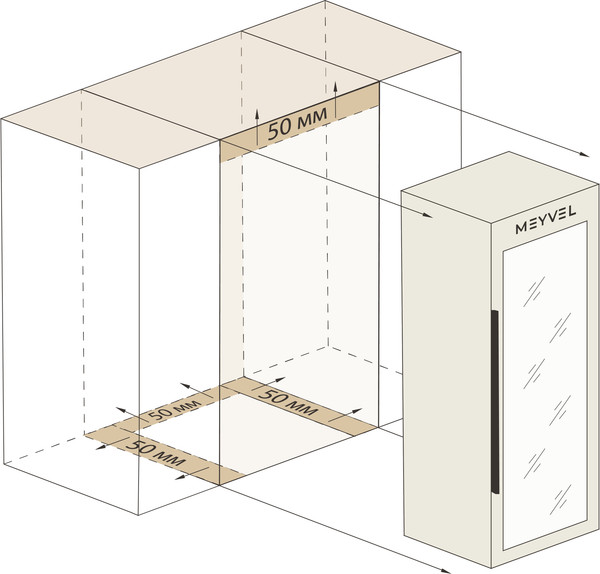 50 мм

MEYVEL

50 мм

50 мм

50 мм