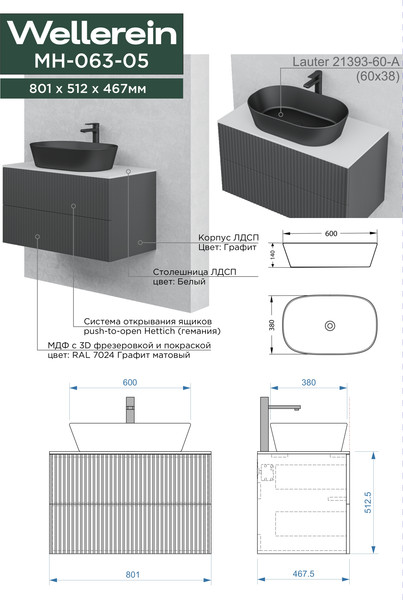 Wellerein
MH-063-05
801 x 512 x 467мм

Lauter 21393-60-A
(60x38)

Корпус ЛДСП
Цвет: Графит

Столешница ЛДСП
цвет: Белый

Система открывания ящиков
push-to-open Hettich (гемания)

МДФ с 3D фрезеровкой и покраской
цвет: RAL 7024 Графит матовый

600
140
380

600
380
512.5
801
467.5