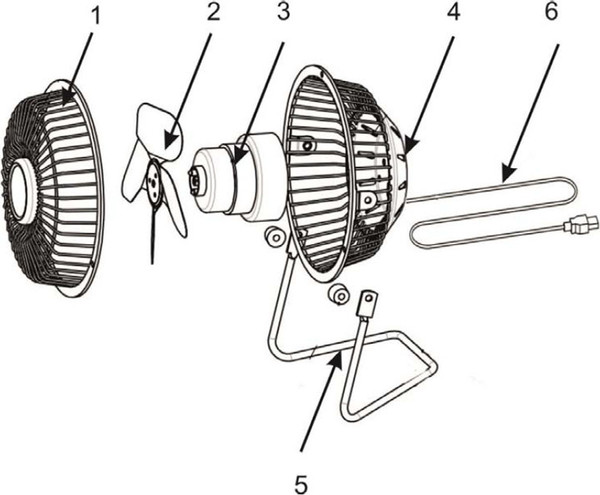 1
2
3
4
6
5