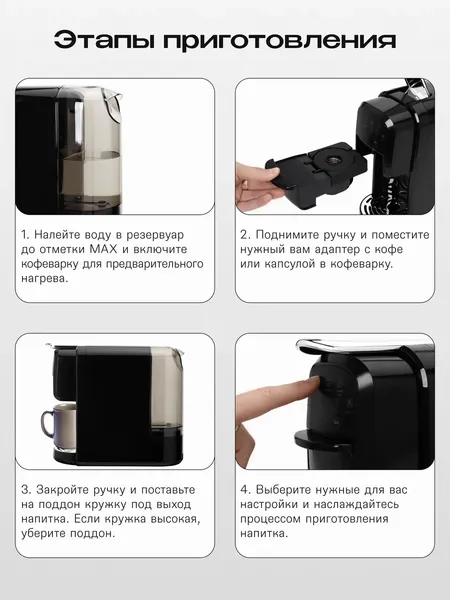 Этапы приготовления

1. Налейте воду в резервуар до отметки MAX и включите кофеварку для предварительного нагрева.

2. Поднимите ручку и поместите нужный вам адаптер с кофе или капсулой в кофеварку.

3. Закройте ручку и поставьте на поддон кружку под выход напитка. Если кружка высокая, уберите поддон.

4. Выберите нужные для вас настройки и наслаждайтесь процессом приготовления напитка.