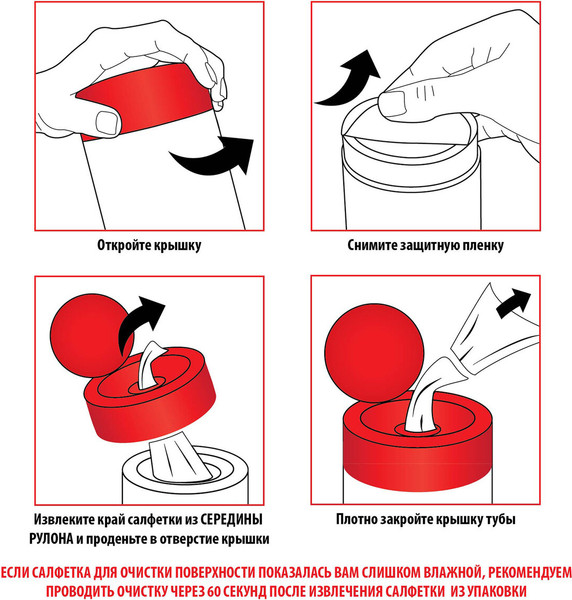 Откройте крышку

Снимите защитную пленку

Извлеките край салфетки из СЕРЕДИНЫ РУЛОНА и проденьте в отверстие крышки

Плотно закройте крышку тубы

ЕСЛИ САЛФЕТКА ДЛЯ ОЧИСТКИ ПОВЕРХНОСТИ ПОКАЗАЛАСЬ ВАМ СЛИШКОМ ВЛАЖНОЙ, РЕКОМЕНДУЕМ ПРОВОДИТЬ ОЧИСТКУ ЧЕРЕЗ 60 СЕКУНД ПОСЛЕ ИЗВЛЕЧЕНИЯ САЛФЕТКИ ИЗ УПАКОВКИ