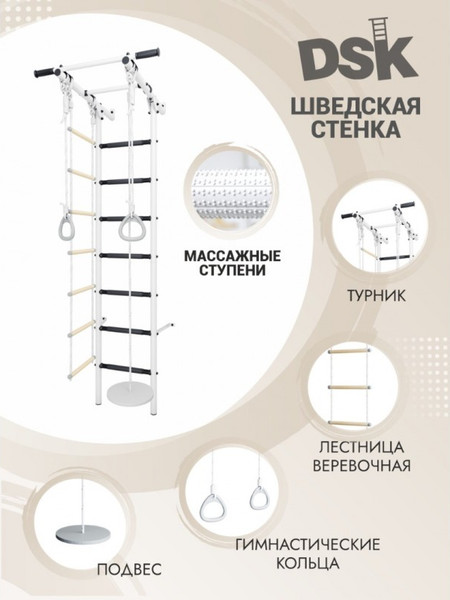 DSK

ШВЕДСКАЯ СТЕНКА

МАССАЖНЫЕ СТУПЕНИ

ТУРНИК

ЛЕСТНИЦА ВЕРЕВОЧНАЯ

ГИМНАСТИЧЕСКИЕ КОЛЬЦА

ПОДВЕС