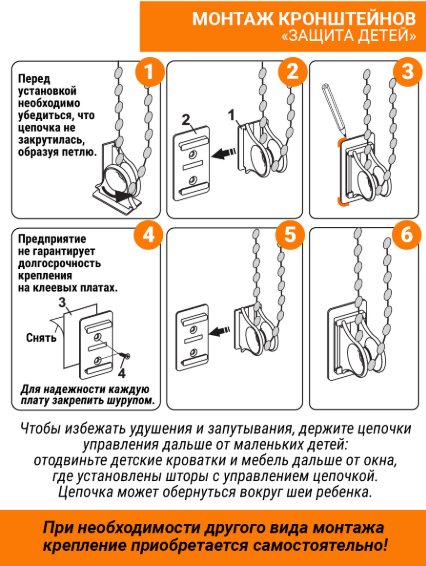 МОНТАЖ КРОНШТЕЙНОВ
«ЗАЩИТА ДЕТЕЙ»

1

Перед установкой необходимо убедиться, что цепочка не закрутилась, образуя петлю.

2

2

1

3

4

Предприятие не гарантирует долгосрочность крепления на клеевых платах.

3

Снять

4

Для надежности каждую плату закрепить шурупом.

5

6

Чтобы избежать удушения и запутывания, держите цепочки управления дальше от маленьких детей: отодвиньте детские кроватки и мебель дальше от окна, где установлены шторы с управлением цепочкой. Цепочка может обернуться вокруг шеи ребенка.

При необходимости другого вида монтажа крепление приобретается самостоятельно!