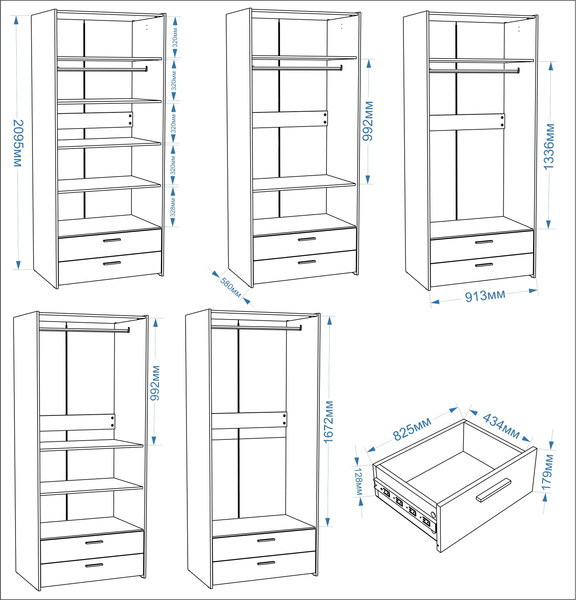 2095мм
320мм
320мм
320мм
320мм
328мм
992мм
580мм
1336мм
913мм
992мм
1672мм
825мм
434мм
128мм
179мм