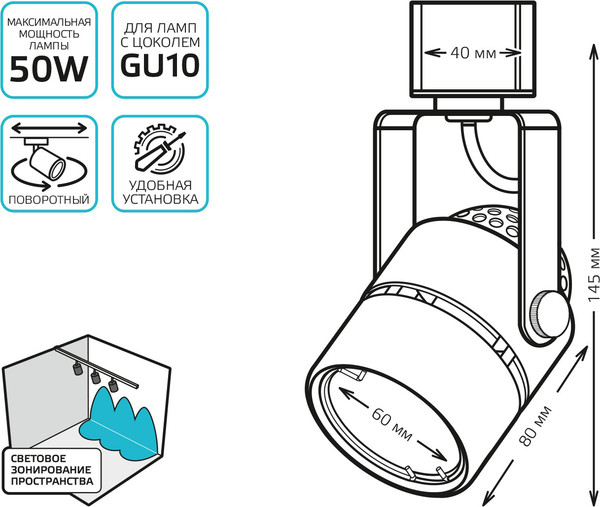 МАКСИМАЛЬНАЯ МОЩНОСТЬ ЛАМПЫ
50W

ДЛЯ ЛАМП С ЦОКОЛЕМ
GU10

ПОВОРОТНЫЙ

УДОБНАЯ УСТАНОВКА

СВЕТОВОЕ ЗОНИРОВАНИЕ ПРОСТРАНСТВА

40 мм

145 мм

60 мм

80 мм