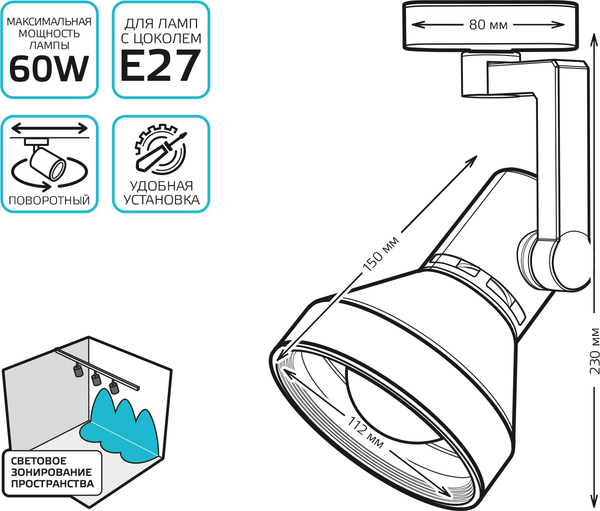 МАКСИМАЛЬНАЯ МОЩНОСТЬ ЛАМПЫ
60W

ДЛЯ ЛАМП С ЦОКОЛЕМ
E27

ПОВОРОТНЫЙ

УДОБНАЯ УСТАНОВКА

СВЕТОВОЕ ЗОНИРОВАНИЕ ПРОСТРАНСТВА

80 мм
150 мм
112 мм
230 мм