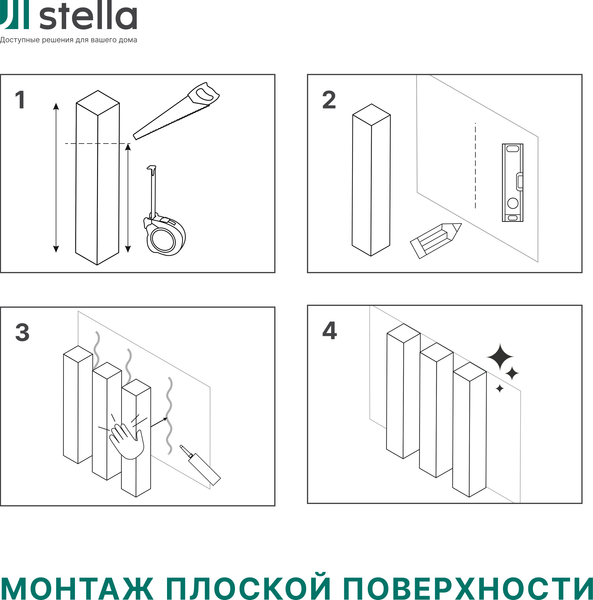 stella
Доступные решения для вашего дома

1

2

3

4

МОНТАЖ ПЛОСКОЙ ПОВЕРХНОСТИ