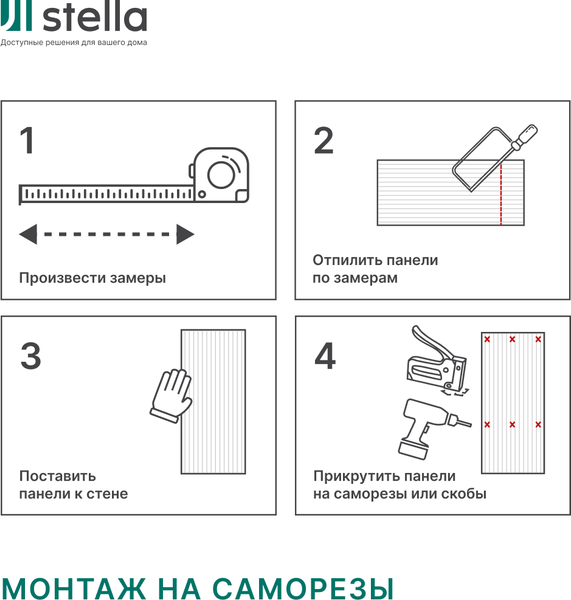 stella
Доступные решения для вашего дома

1

Произвести замеры

2

Отпилить панели по замерам

3

Поставить панели к стене

4

Прикрутить панели на саморезы или скобы

МОНТАЖ НА САМОРЕЗЫ