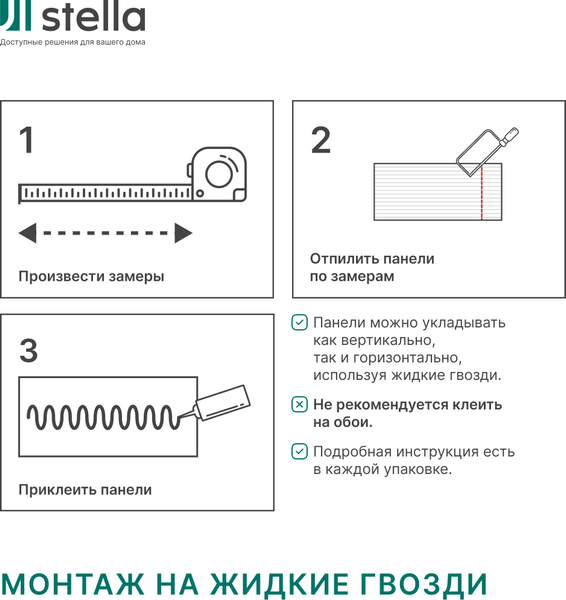 stella
Доступные решения для вашего дома

1

Произвести замеры

2

Отпилить панели по замерам

3

Приклеить панели

Панели можно укладывать как вертикально, так и горизонтально, используя жидкие гвозди.

Не рекомендуется клеить на обои.

Подробная инструкция есть в каждой упаковке.

МОНТАЖ НА ЖИДКИЕ ГВОЗДИ