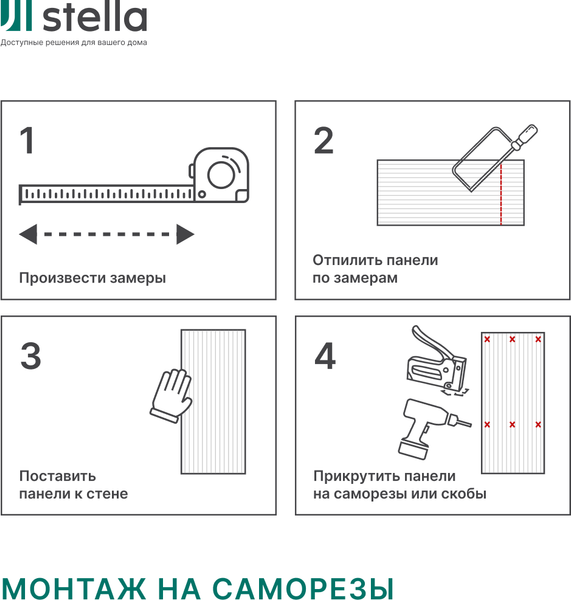 stella
Доступные решения для вашего дома

1
Произвести замеры

2
Отпилить панели по замерам

3
Поставить панели к стене

4
Прикрутить панели на саморезы или скобы

МОНТАЖ НА САМОРЕЗЫ