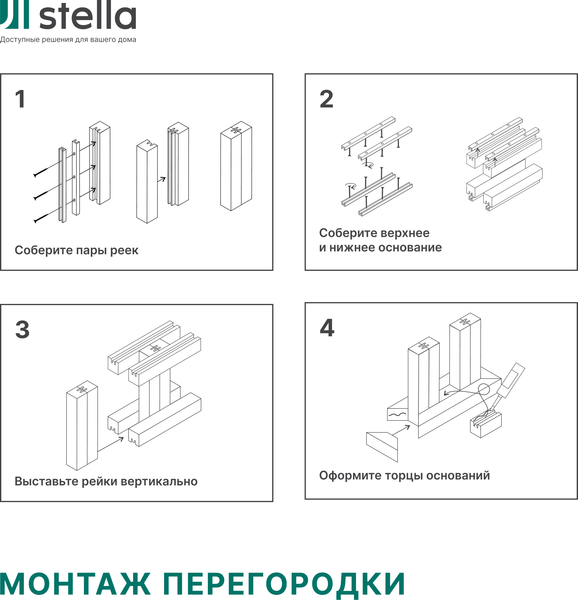 stella
Доступные решения для вашего дома

1

Соберите пары реек

2

Соберите верхнее и нижнее основание

3

Выставьте рейки вертикально

4

Оформите торцы оснований

МОНТАЖ ПЕРЕГОРОДКИ