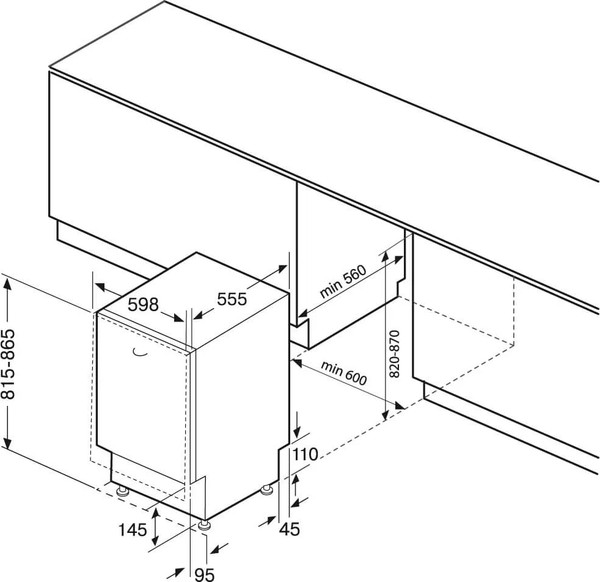 815-865
598
555
min 560
820-870
min 600
110
145
45
95