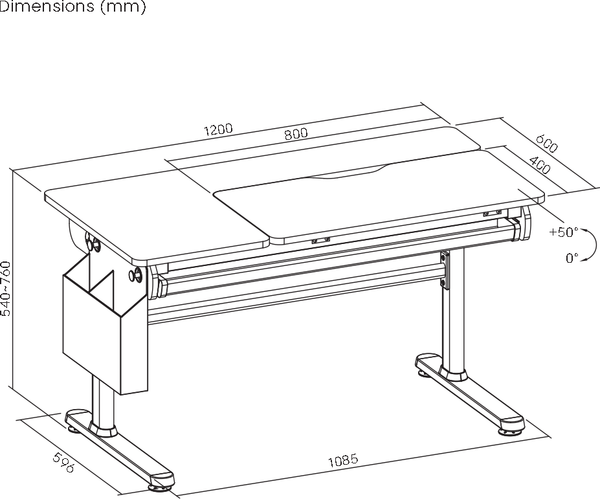 Dimensions (mm)

1200
800
600
400
+50°
0°
540~760
596
1085