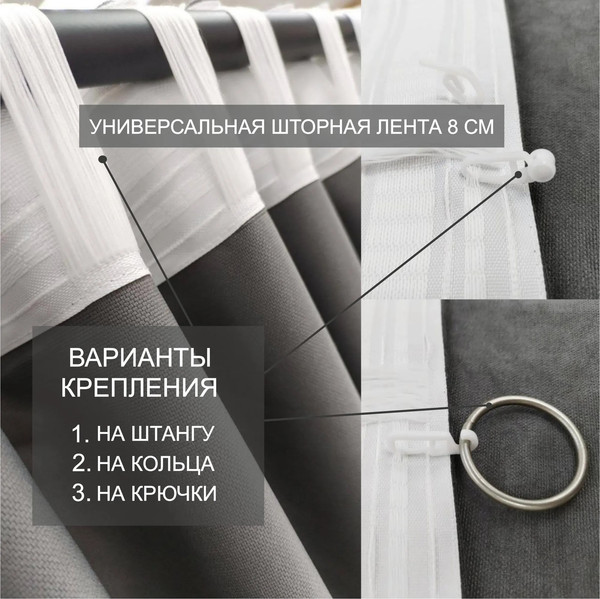 УНИВЕРСАЛЬНАЯ ШТОРНАЯ ЛЕНТА 8 СМ

ВАРИАНТЫ КРЕПЛЕНИЯ

1. НА ШТАНГУ
2. НА КОЛЬЦА
3. НА КРЮЧКИ