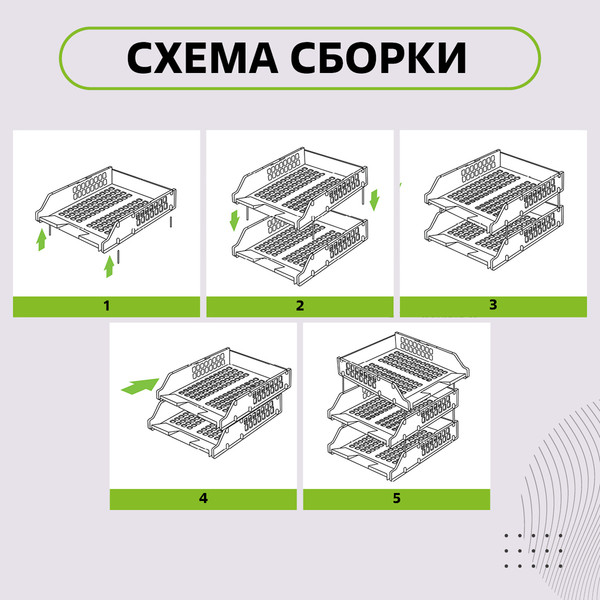 СХЕМА СБОРКИ

1

2

3

4

5