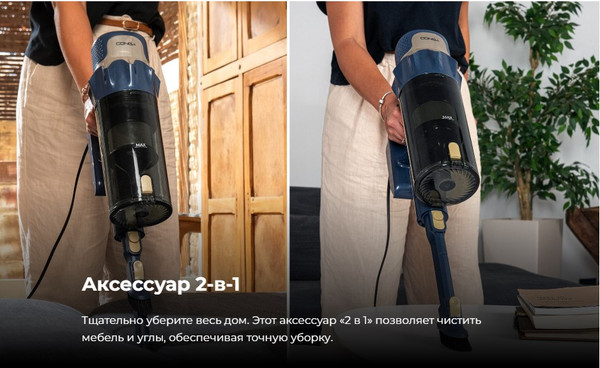 CONGA

MAX

MAX

Аксессуар 2-в-1

Тщательно уберите весь дом. Этот аксессуар «2 в 1» позволяет чистить мебель и углы, обеспечивая точную уборку.