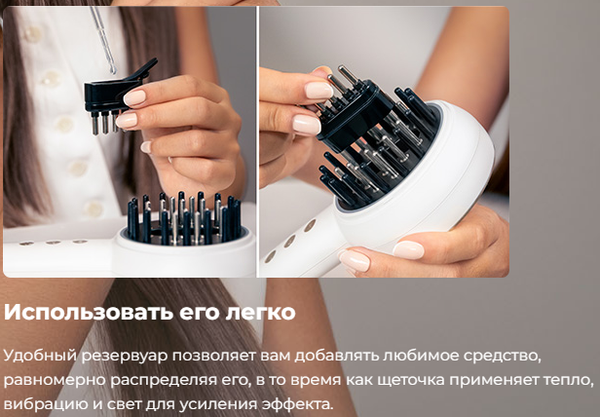 Использовать его легко

Удобный резервуар позволяет вам добавлять любимое средство, равномерно распределяя его, в то время как щеточка применяет тепло, вибрацию и свет для усиления эффекта.