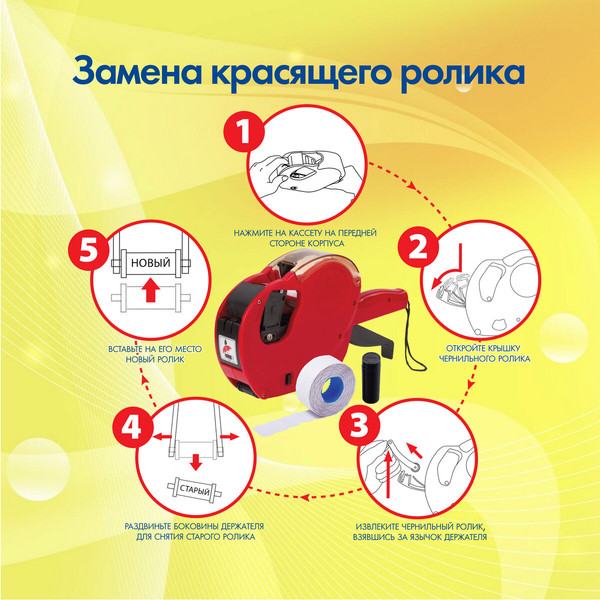 Замена красящего ролика

1

НАЖМИТЕ НА КАССЕТУ НА ПЕРЕДНЕЙ СТОРОНЕ КОРПУСА

2

ОТКРОЙТЕ КРЫШКУ ЧЕРНИЛЬНОГО РОЛИКА

3

ИЗВЛЕКИТЕ ЧЕРНИЛЬНЫЙ РОЛИК, ВЗЯВШИСЬ ЗА ЯЗЫЧОК ДЕРЖАТЕЛЯ

4

СТАРЫЙ

РАЗДВИНЬТЕ БОКОВИНЫ ДЕРЖАТЕЛЯ ДЛЯ СНЯТИЯ СТАРОГО РОЛИКА

5

НОВЫЙ

ВСТАВЬТЕ НА ЕГО МЕСТО НОВЫЙ РОЛИК