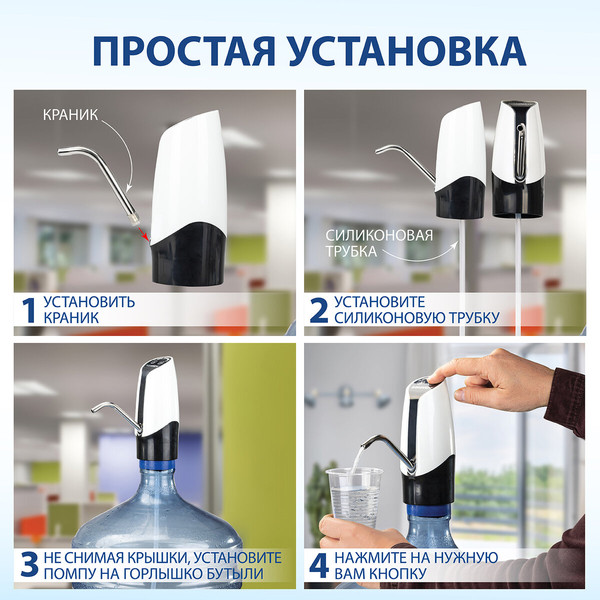 ПРОСТАЯ УСТАНОВКА

КРАНИК

1 УСТАНОВИТЬ КРАНИК

СИЛИКОНОВАЯ ТРУБКА

2 УСТАНОВИТЕ СИЛИКОНОВУЮ ТРУБКУ

3 НЕ СНИМАЯ КРЫШКИ, УСТАНОВИТЕ ПОМПУ НА ГОРЛЫШКО БУТЫЛИ

4 НАЖМИТЕ НА НУЖНУЮ ВАМ КНОПКУ